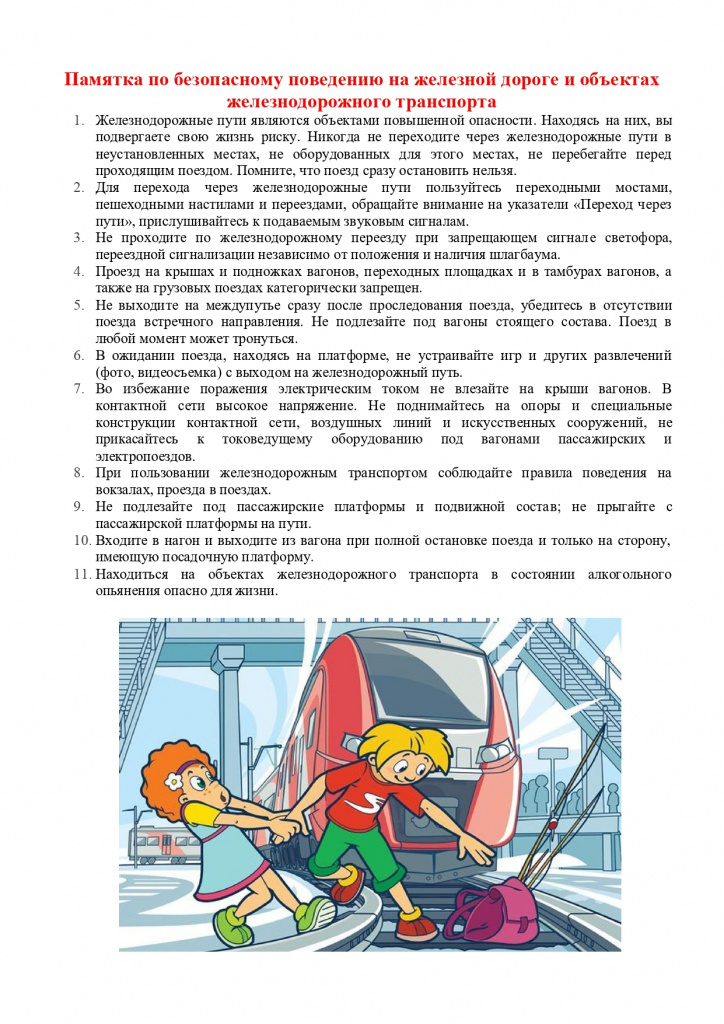 Памятка по безопасному поведению на железной дороге и объектах железнодорожного транспорта

1. Железнодорожные пути являются объектами повышенной опасности. Находясь на них, вы подвергаете свою жизнь риску. Никогда не переходите через железнодорожные пути в неустановленных местах, не оборудованных для этого местах, не перебегайте перед проходящим поездом. Помните, что поезд сразу остановить нельзя.
2. Для перехода через железнодорожные пути пользуйтесь переходными мостами, пешеходными настилами и переездами, обращайте внимание на указатели «Переход через пути», прислушивайтесь к подаваемым звуковым сигналам.
3. Не проходите по железнодорожному переезду при запрещающем сигнале светофора, переездной сигнализации независимо от положения и наличия шлагбаума.
4. Проезд на крышах и подножках вагонов, переходных площадках и в тамбурах вагонов, а также на грузовых поездах категорически запрещен.
5. Не выходите на междупутье сразу после проследования поезда, убедитесь в отсутствии поезда встречного направления. Не подлезайте под вагоны стоящего состава. Поезд в любой момент может тронуться.
6. В ожидании поезда, находясь на платформе, не устраивайте игр и других развлечений (фото, видеосъемка) с выходом на железнодорожный путь.
7. Во избежание поражения электрическим током не влезайте на крыши вагонов. В контактной сети высокое напряжение. Не поднимайтесь на опоры и специальные конструкции контактной сети, воздушных линий и искусственных сооружений, не прикасайтесь к токоведущему оборудованию под вагонами пассажирских и электропоездов.
8. При пользовании железнодорожным транспортом соблюдайте правила поведения на вокзалах, проезда в поездах.
9. Не подлезайте под пассажирские платформы и подвижной состав; не прыгайте с пассажирской платформы на пути.
10. Входите в нагон и выходите из вагона при полной остановке поезда и только на сторону, имеющую посадочную платформу.
11. Находиться на объектах железнодорожного транспорта в состоянии алкогольного опьянения опасно для жизни.